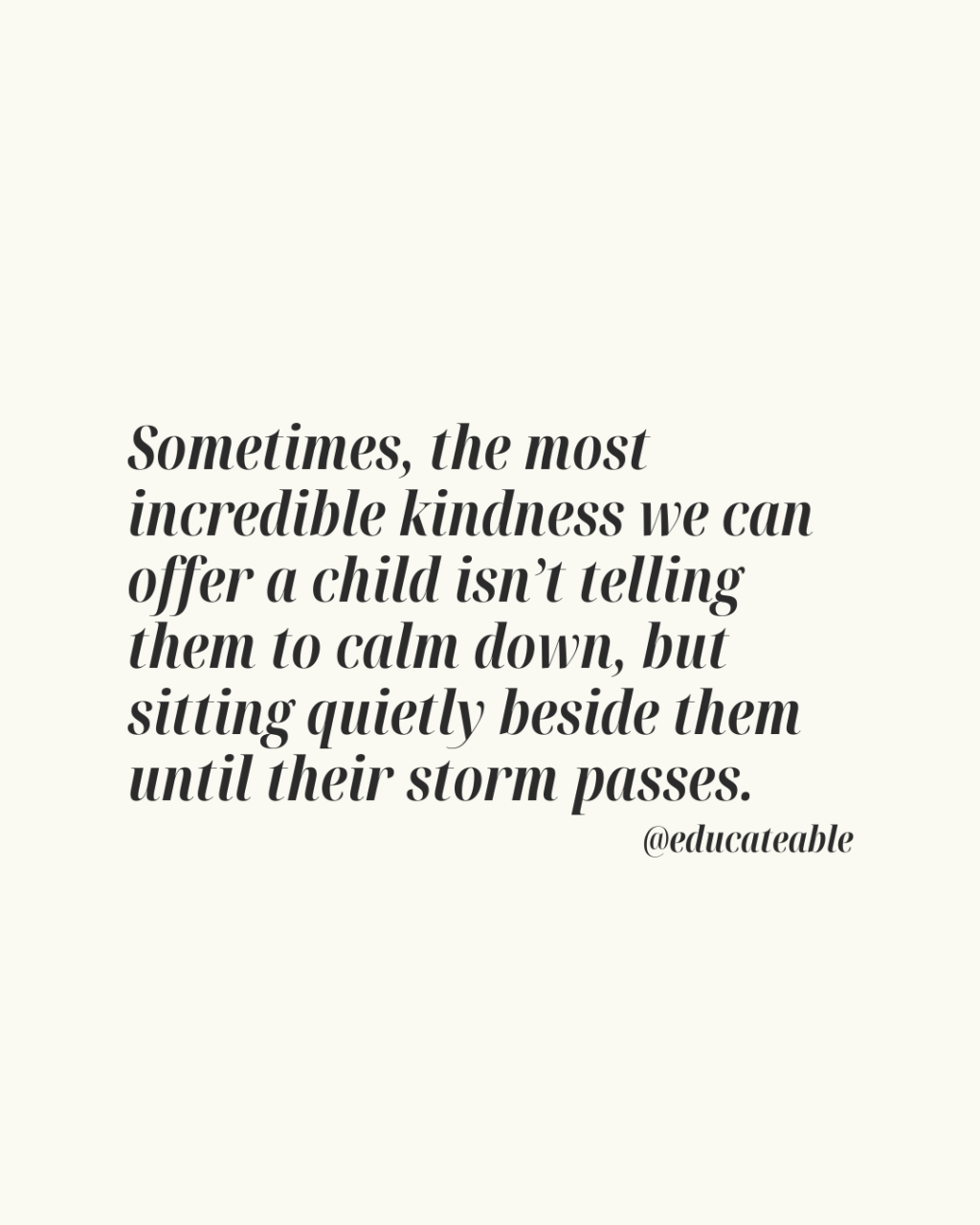 Sometimes, the most incredible kindness we can offer a child isn’t telling them to calm down, but sitting quietly beside them until their storm passes.

@educateable